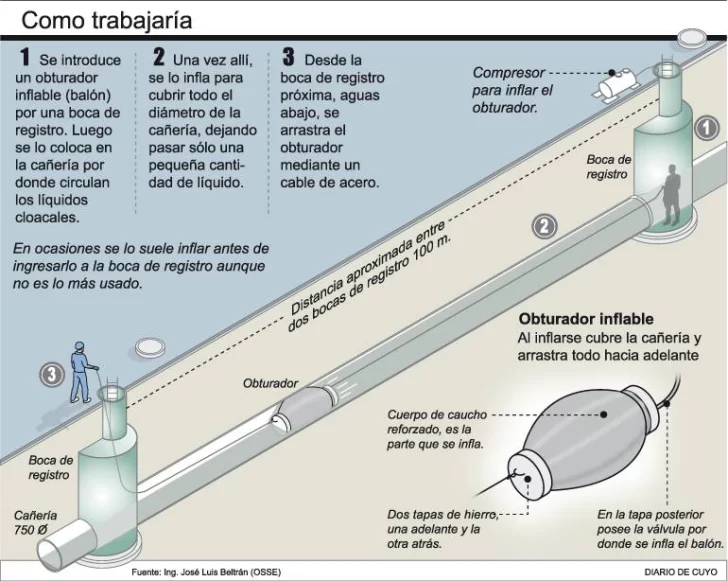 Como trabajaría

1 Se introduce un obturador inflable (balón) por una boca de registro. Luego se lo coloca en la cañería por donde circulan los líquidos cloacales.

2 Una vez allí, se lo infla para cubrir todo el diámetro de la cañería, dejando pasar sólo una pequeña cantidad de líquido.

3 Desde la boca de registro próxima, aguas abajo, se arrastra el obturador mediante un cable de acero.

En ocasiones se lo suele inflar antes de ingresarlo a la boca de registro aunque no es lo más usado.

Compresor para inflar el obturador.

1

Boca de registro

2

Distancia aproximada entre dos bocas de registro 100 m.

3

Obturador

Boca de registro

Cañería 750 Ø

Obturador inflable
Al inflarse cubre la cañería y arrastra todo hacia adelante

Cuerpo de caucho reforzado, es la parte que se infla.

Dos tapas de hierro, una adelante y la otra atrás.

En la tapa posterior posee la válvula por donde se infla el balón.

Fuente: Ing. José Luis Beltrán (OSSE)

DIARIO DE CUYO