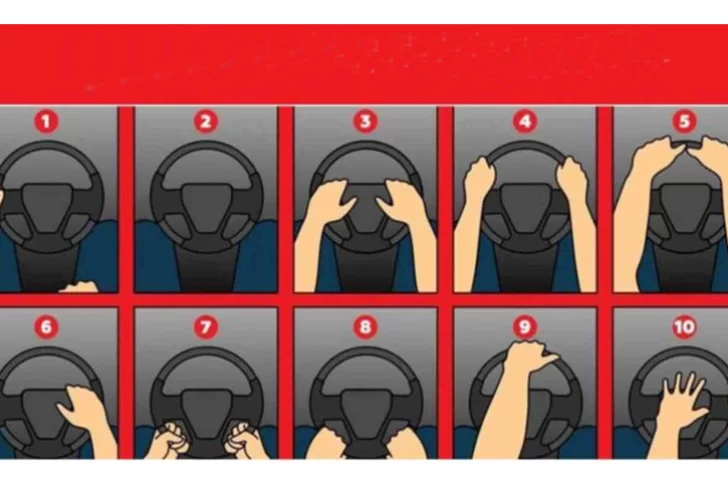 1
2
3
4
5
6
7
8
9
10