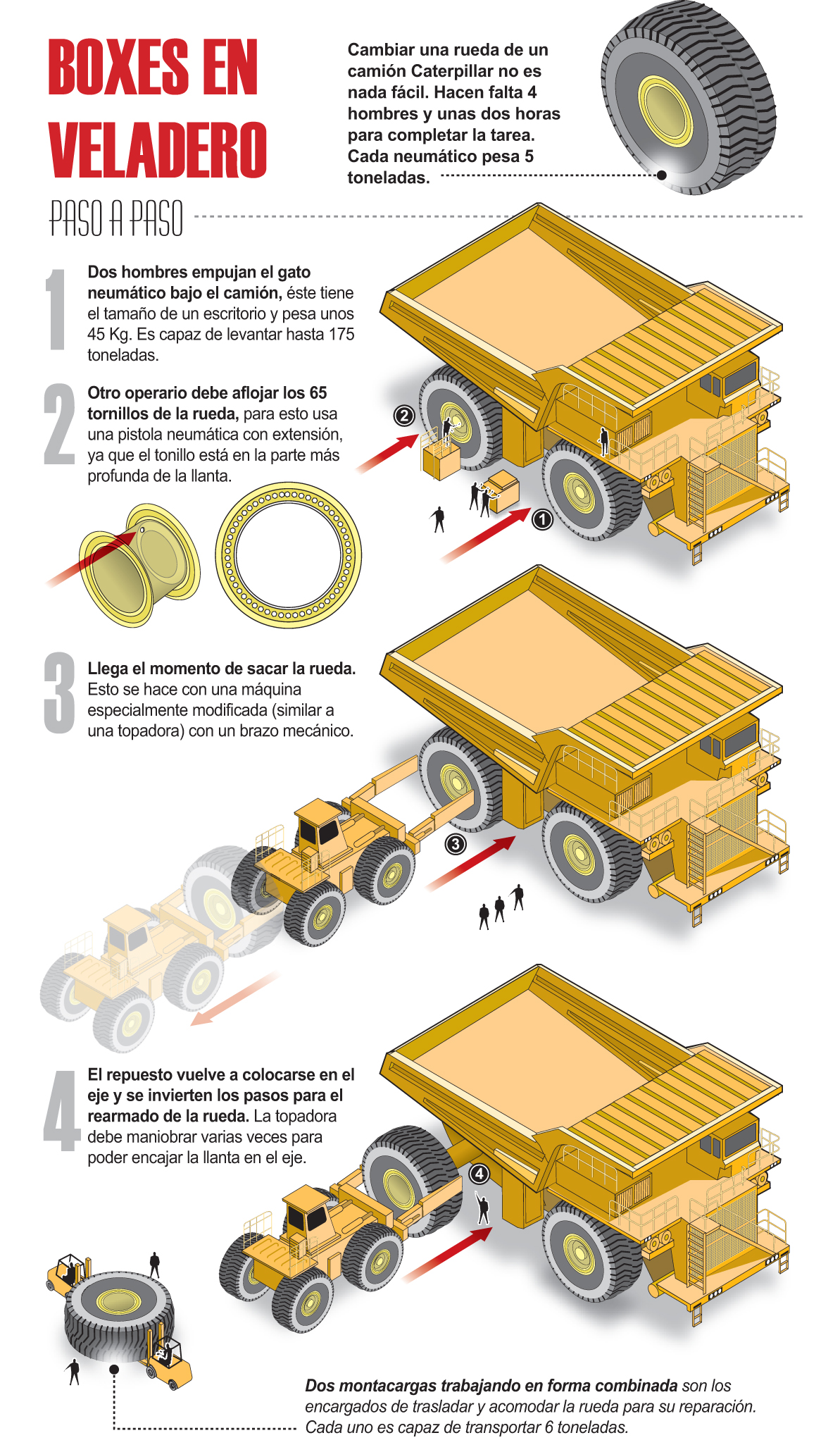 BOXES EN VELADERO

Cambiar una rueda de un camión Caterpillar no es nada fácil. Hacen falta 4 hombres y unas dos horas para completar la tarea. Cada neumático pesa 5 toneladas.

PASO A PASO

1 Dos hombres empujan el gato neumático bajo el camión, éste tiene el tamaño de un escritorio y pesa unos 45 Kg. Es capaz de levantar hasta 175 toneladas.

2 Otro operario debe aflojar los 65 tornillos de la rueda, para esto usa una pistola neumática con extensión, ya que el tonillo está en la parte más profunda de la llanta.

2

1

3 Llega el momento de sacar la rueda. Esto se hace con una máquina especialmente modificada (similar a una topadora) con un brazo mecánico.

3

4 El repuesto vuelve a colocarse en el eje y se invierten los pasos para el rearmado de la rueda. La topadora debe maniobrar varias veces para poder encajar la llanta en el eje.

4

Dos montacargas trabajando en forma combinada son los encargados de trasladar y acomodar la rueda para su reparación. Cada uno es capaz de transportar 6 toneladas.