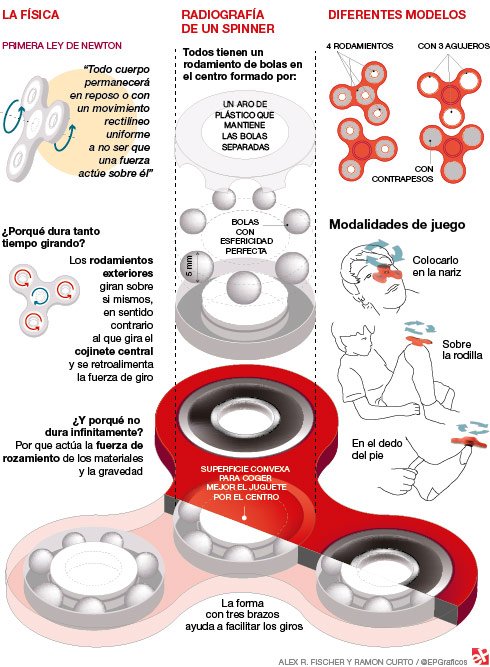 LA FÍSICA

PRIMERA LEY DE NEWTON

"Todo cuerpo permanecerá en reposo o con un movimiento rectilíneo uniforme a no ser que una fuerza actúe sobre él"

¿Porqué dura tanto tiempo girando?

Los rodamientos exteriores giran sobre si mismos, en sentido contrario al que gira el cojinete central y se retroalimenta la fuerza de giro

¿Y porqué no dura infinitamente? Por que actúa la fuerza de rozamiento de los materiales y la gravedad

RADIOGRAFÍA DE UN SPINNER

Todos tienen un rodamiento de bolas en el centro formado por:

UN ARO DE PLÁSTICO QUE MANTIENE LAS BOLAS SEPARADAS

BOLAS CON ESFERICIDAD PERFECTA

5 mm

SUPERFICIE CONVEXA PARA COGER MEJOR EL JUGUETE POR EL CENTRO

La forma con tres brazos ayuda a facilitar los giros

DIFERENTES MODELOS

4 RODAMIENTOS

CON 3 AGUJEROS

CON CONTRAPESOS

Modalidades de juego

Colocarlo en la nariz

Sobre la rodilla

En el dedo del pie

ALEX R. FISCHER Y RAMON CURTO / @EPGraficos