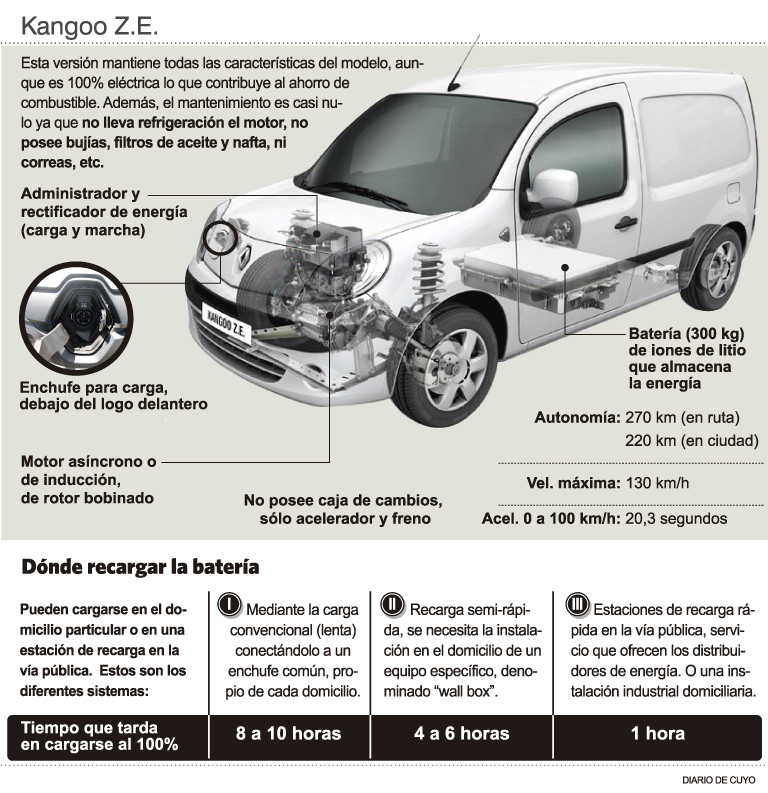 Kangoo Z.E.

Esta versión mantiene todas las características del modelo, aunque es 100% eléctrica lo que contribuye al ahorro de combustible. Además, el mantenimiento es casi nulo ya que no lleva refrigeración el motor, no posee bujías, filtros de aceite y nafta, ni correas, etc.

Administrador y rectificador de energía (carga y marcha)

KANGOO Z.E.

Enchufe para carga, debajo del logo delantero

Motor asíncrono o de inducción, de rotor bobinado

No posee caja de cambios, sólo acelerador y freno

Batería (300 kg) de iones de litio que almacena la energía

Autonomía: 270 km (en ruta)
220 km (en ciudad)

Vel. máxima: 130 km/h

Acel. 0 a 100 km/h: 20,3 segundos

Dónde recargar la batería

| Pueden cargarse en el domicilio particular o en una estación de recarga en la vía pública. Estos son los diferentes sistemas: | I Mediante la carga convencional (lenta) conectándolo a un enchufe común, propio de cada domicilio. | II Recarga semi-rápida, se necesita la instalación en el domicilio de un equipo específico, denominado "wall box". | III Estaciones de recarga rápida en la vía pública, servicio que ofrecen los distribuidores de energía. O una instalación industrial domiciliaria. |
|---|---|---|---|
| Tiempo que tarda en cargarse al 100% | 8 a 10 horas | 4 a 6 horas | 1 hora |

DIARIO DE CUYO