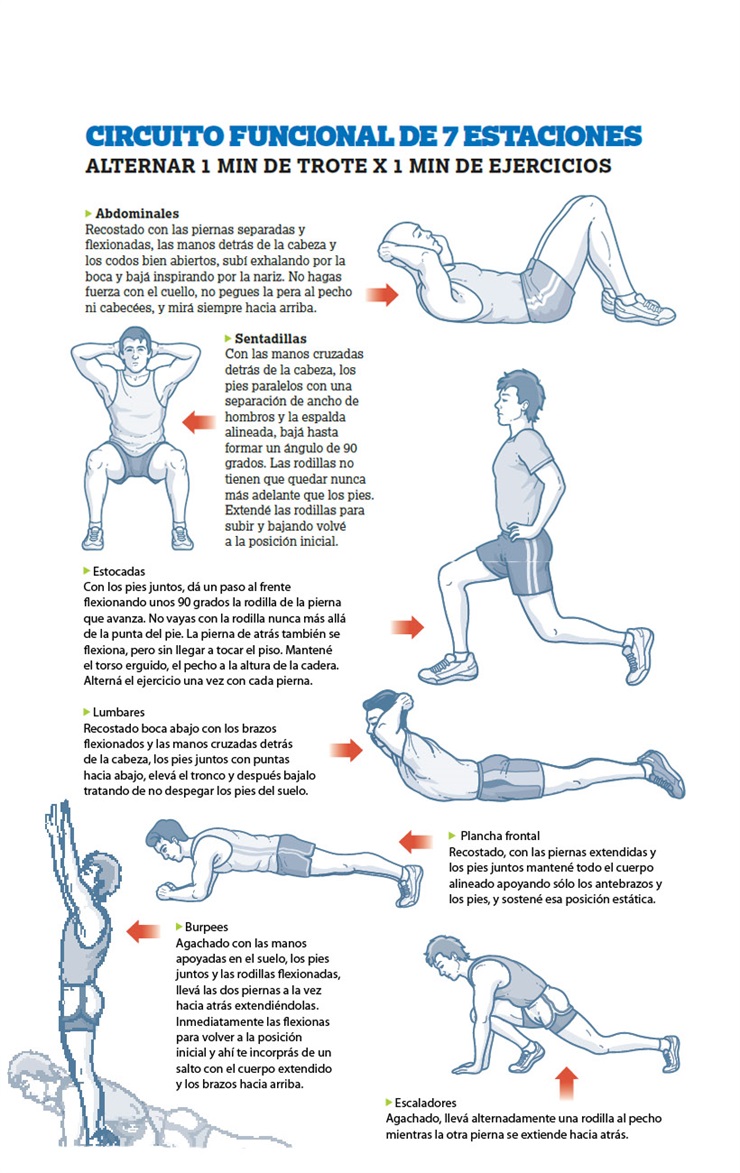 CIRCUITO FUNCIONAL DE 7 ESTACIONES
ALTERNAR 1 MIN DE TROTE X 1 MIN DE EJERCICIOS

Abdominales
Recostado con las piernas separadas y flexionadas, las manos detrás de la cabeza y los codos bien abiertos, subí exhalando por la boca y bajá inspirando por la nariz. No hagas fuerza con el cuello, no pegues la pera al pecho ni cabecées, y mirá siempre hacia arriba.

Sentadillas
Con las manos cruzadas detrás de la cabeza, los pies paralelos con una separación de ancho de hombros y la espalda alineada, bajá hasta formar un ángulo de 90 grados. Las rodillas no tienen que quedar nunca más adelante que los pies. Extendé las rodillas para subir y bajando volvé a la posición inicial.

Estocadas
Con los pies juntos, dá un paso al frente flexionando unos 90 grados la rodilla de la pierna que avanza. No vayas con la rodilla nunca más allá de la punta del pie. La pierna de atrás también se flexiona, pero sin llegar a tocar el piso. Mantené el torso erguido, el pecho a la altura de la cadera. Alterná el ejercicio una vez con cada pierna.

Lumbares
Recostado boca abajo con los brazos flexionados y las manos cruzadas detrás de la cabeza, los pies juntos con puntas hacia abajo, elevá el tronco y después bajalo tratando de no despegar los pies del suelo.

Plancha frontal
Recostado, con las piernas extendidas y los pies juntos mantené todo el cuerpo alineado apoyando sólo los antebrazos y los pies, y sostené esa posición estática.

Burpees
Agachado con las manos apoyadas en el suelo, los pies juntos y las rodillas flexionadas, llevá las dos piernas a la vez hacia atrás extendiéndolas. Inmediatamente las flexionas para volver a la posición inicial y ahí te incorprás de un salto con el cuerpo extendido y los brazos hacia arriba.

Escaladores
Agachado, llevá alternadamente una rodilla al pecho mientras la otra pierna se extiende hacia atrás.