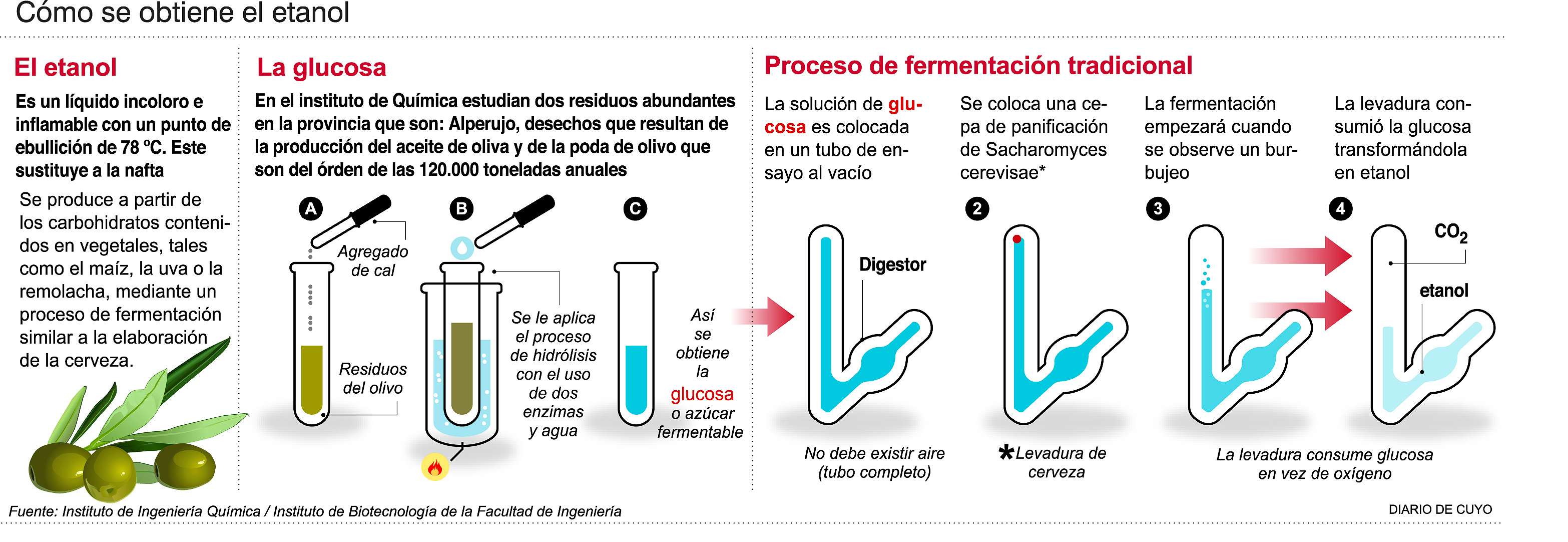 Cómo se obtiene el etanol

El etanol

Es un líquido incoloro e inflamable con un punto de ebullición de 78 ºC. Este sustituye a la nafta

Se produce a partir de los carbohidratos contenidos en vegetales, tales como el maíz, la uva o la remolacha, mediante un proceso de fermentación similar a la elaboración de la cerveza.

La glucosa

En el instituto de Química estudian dos residuos abundantes en la provincia que son: Alperujo, desechos que resultan de la producción del aceite de oliva y de la poda de olivo que son del órden de las 120.000 toneladas anuales

A

Agregado de cal

Residuos del olivo

B

Se le aplica el proceso de hidrólisis con el uso de dos enzimas y agua

C

Así se obtiene la glucosa o azúcar fermentable

Proceso de fermentación tradicional

La solución de glucosa es colocada en un tubo de ensayo al vacío

Digestor

No debe existir aire (tubo completo)

Se coloca una cepa de panificación de Sacharomyces cerevisae*

2

*Levadura de cerveza

La fermentación empezará cuando se observe un burbujeo

3

La levadura consumió la glucosa transformándola en etanol

4

$CO_2$

etanol

La levadura consume glucosa en vez de oxígeno

Fuente: Instituto de Ingeniería Química / Instituto de Biotecnología de la Facultad de Ingeniería

DIARIO DE CUYO