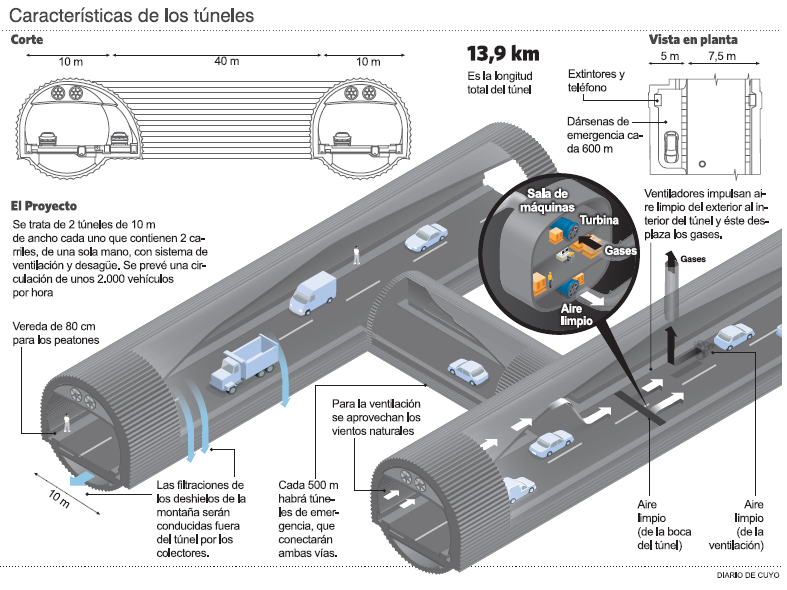 Características de los túneles

Corte

10 m
40 m
10 m

13,9 km
Es la longitud total del túnel

Vista en planta
5 m
7,5 m

Extintores y teléfono

Dársenas de emergencia cada 600 m

El Proyecto
Se trata de 2 túneles de 10 m de ancho cada uno que contienen 2 carriles, de una sola mano, con sistema de ventilación y desagüe. Se prevé una circulación de unos 2.000 vehículos por hora

Vereda de 80 cm para los peatones

Sala de máquinas
Turbina
Gases
Aire limpio

Ventiladores impulsan aire limpio del exterior al interior del túnel y éste desplaza los gases.

Gases

Para la ventilación se aprovechan los vientos naturales

10 m

Las filtraciones de los deshielos de la montaña serán conducidas fuera del túnel por los colectores.

Cada 500 m habrá túneles de emergencia, que conectarán ambas vías.

Aire limpio (de la boca del túnel)

Aire limpio (de la ventilación)

DIARIO DE CUYO