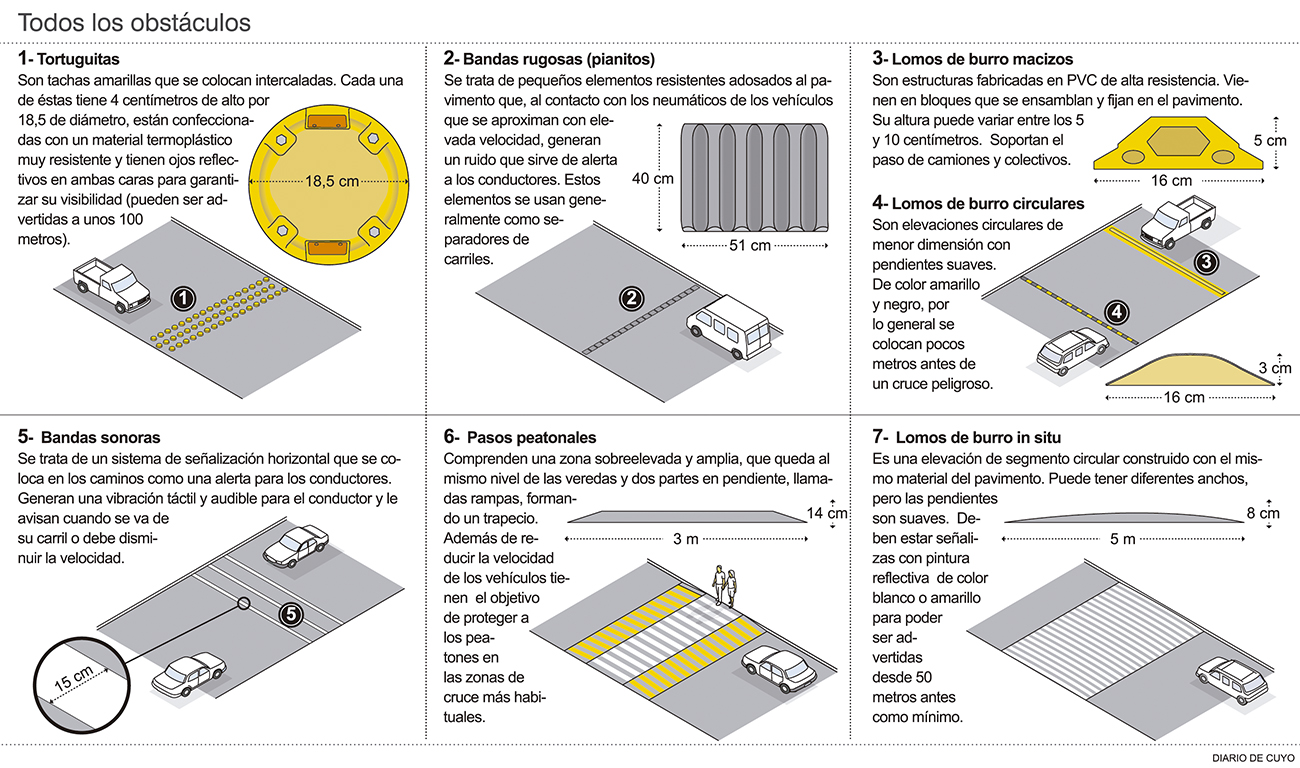 Todos los obstáculos

1- Tortuguitas
Son tachas amarillas que se colocan intercaladas. Cada una de éstas tiene 4 centímetros de alto por 18,5 de diámetro, están confeccionadas con un material termoplástico muy resistente y tienen ojos reflectivos en ambas caras para garantizar su visibilidad (pueden ser advertidas a unos 100 metros).

18,5 cm

1

2- Bandas rugosas (pianitos)
Se trata de pequeños elementos resistentes adosados al pavimento que, al contacto con los neumáticos de los vehículos que se aproximan con elevada velocidad, generan un ruido que sirve de alerta a los conductores. Estos elementos se usan generalmente como separadores de carriles.

40 cm

51 cm

2

3- Lomos de burro macizos
Son estructuras fabricadas en PVC de alta resistencia. Vienen en bloques que se ensamblan y fijan en el pavimento. Su altura puede variar entre los 5 y 10 centímetros. Soportan el paso de camiones y colectivos.

5 cm

16 cm

4- Lomos de burro circulares
Son elevaciones circulares de menor dimensión con pendientes suaves. De color amarillo y negro, por lo general se colocan pocos metros antes de un cruce peligroso.

3

4

3 cm

16 cm

5- Bandas sonoras
Se trata de un sistema de señalización horizontal que se coloca en los caminos como una alerta para los conductores. Generan una vibración táctil y audible para el conductor y le avisan cuando se va de su carril o debe disminuir la velocidad.

5

15 cm

6- Pasos peatonales
Comprenden una zona sobreelevada y amplia, que queda al mismo nivel de las veredas y dos partes en pendiente, llamadas rampas, formando un trapecio. Además de reducir la velocidad de los vehículos tienen el objetivo de proteger a los peatones en las zonas de cruce más habituales.

14 cm

3 m

7- Lomos de burro in situ
Es una elevación de segmento circular construido con el mismo material del pavimento. Puede tener diferentes anchos, pero las pendientes son suaves. Deben estar señalizas con pintura reflectiva de color blanco o amarillo para poder ser advertidas desde 50 metros antes como mínimo.

8 cm

5 m

DIARIO DE CUYO