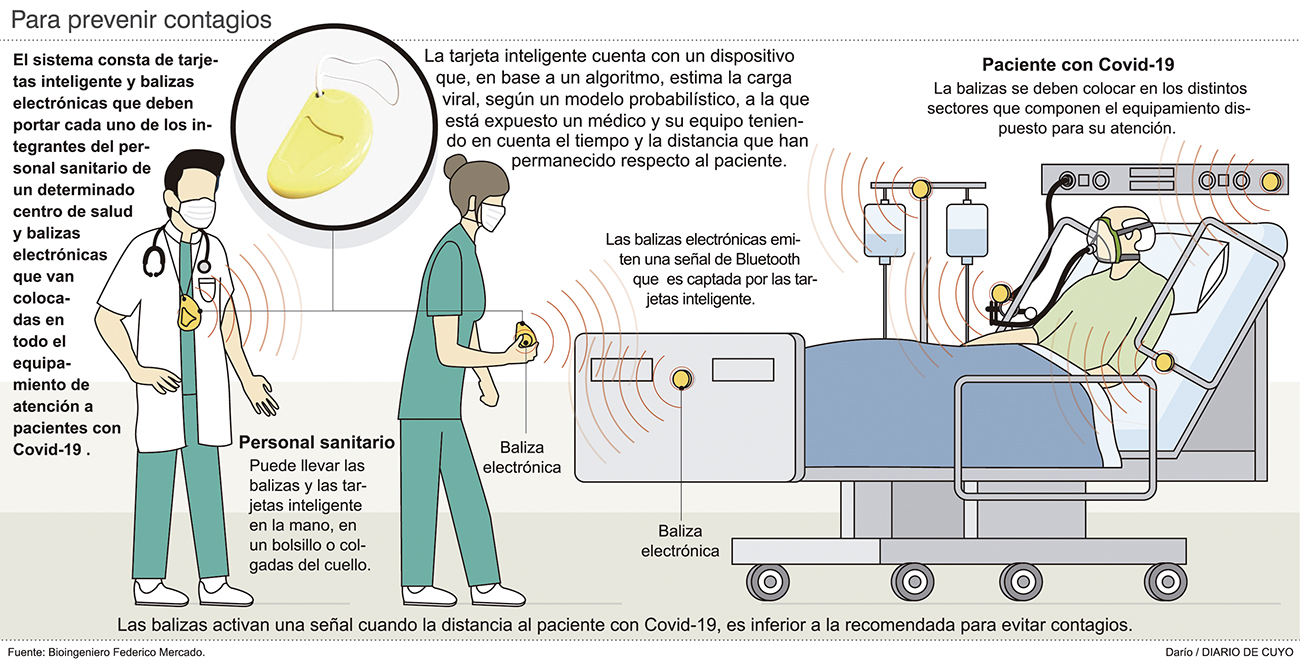 Para prevenir contagios

El sistema consta de tarjetas inteligente y balizas electrónicas que deben portar cada uno de los integrantes del personal sanitario de un determinado centro de salud y balizas electrónicas que van colocadas en todo el equipamiento de atención a pacientes con Covid-19 .

La tarjeta inteligente cuenta con un dispositivo que, en base a un algoritmo, estima la carga viral, según un modelo probabilístico, a la que está expuesto un médico y su equipo teniendo en cuenta el tiempo y la distancia que han permanecido respecto al paciente.

Paciente con Covid-19
La balizas se deben colocar en los distintos sectores que componen el equipamiento dispuesto para su atención.

Las balizas electrónicas emiten una señal de Bluetooth que es captada por las tarjetas inteligente.

Personal sanitario
Puede llevar las balizas y las tarjetas inteligente en la mano, en un bolsillo o colgadas del cuello.

Baliza electrónica

Baliza electrónica

Las balizas activan una señal cuando la distancia al paciente con Covid-19, es inferior a la recomendada para evitar contagios.

Fuente: Bioingeniero Federico Mercado.

Darío / DIARIO DE CUYO