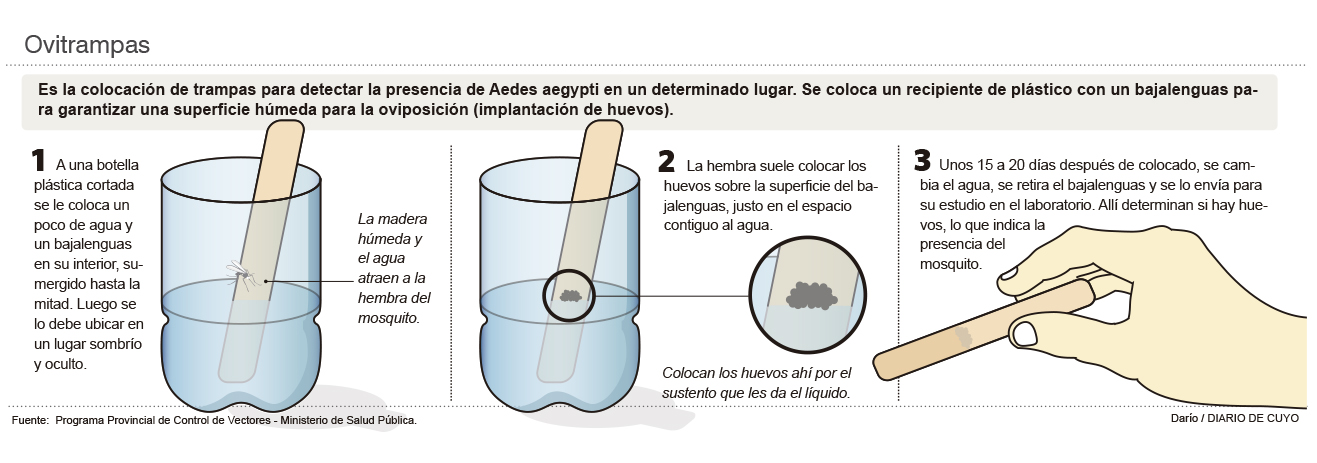 Ovitrampas

Es la colocación de trampas para detectar la presencia de Aedes aegypti en un determinado lugar. Se coloca un recipiente de plástico con un bajalenguas para garantizar una superficie húmeda para la oviposición (implantación de huevos).

1 A una botella plástica cortada se le coloca un poco de agua y un bajalenguas en su interior, sumergido hasta la mitad. Luego se lo debe ubicar en un lugar sombrío y oculto.

La madera húmeda y el agua atraen a la hembra del mosquito.

2 La hembra suele colocar los huevos sobre la superficie del bajalenguas, justo en el espacio contiguo al agua.

Colocan los huevos ahí por el sustento que les da el líquido.

3 Unos 15 a 20 días después de colocado, se cambia el agua, se retira el bajalenguas y se lo envía para su estudio en el laboratorio. Allí determinan si hay huevos, lo que indica la presencia del mosquito.

Fuente: Programa Provincial de Control de Vectores - Ministerio de Salud Pública.

Darío / DIARIO DE CUYO