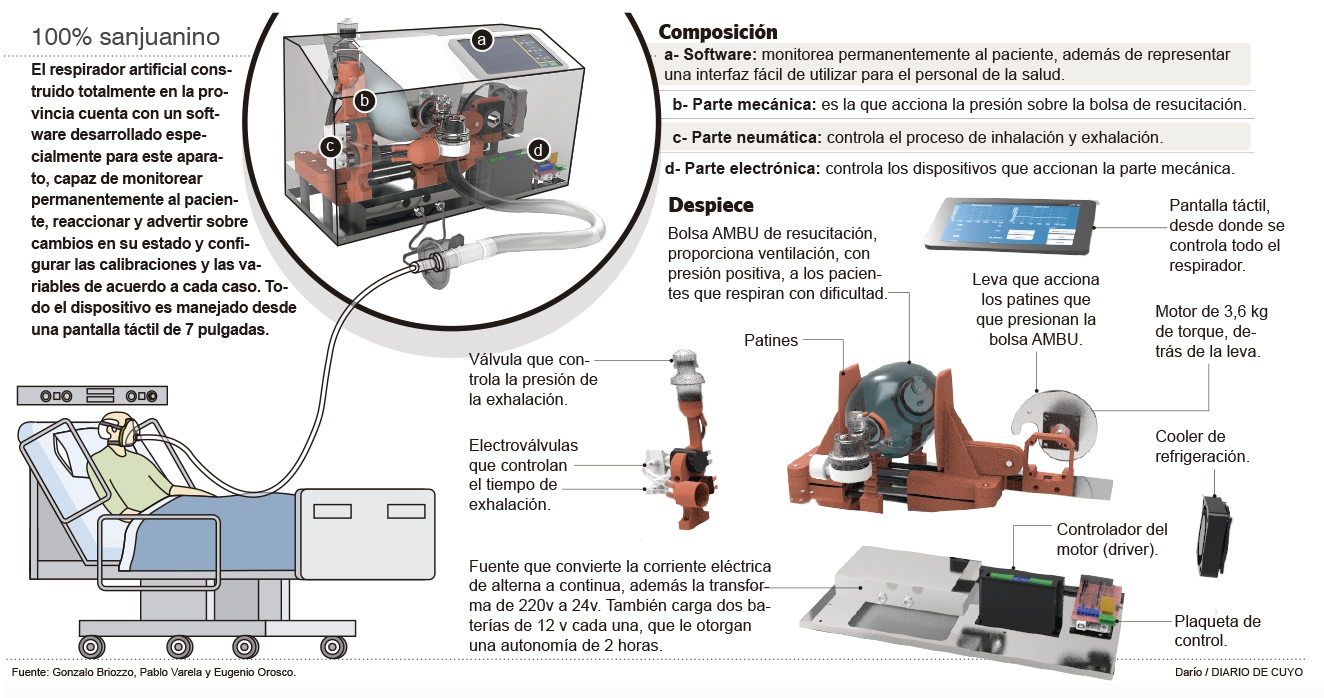 100% sanjuanino

El respirador artificial construido totalmente en la provincia cuenta con un software desarrollado especialmente para este aparato, capaz de monitorear permanentemente al paciente, reaccionar y advertir sobre cambios en su estado y configurar las calibraciones y las variables de acuerdo a cada caso. Todo el dispositivo es manejado desde una pantalla táctil de 7 pulgadas.

a
b
c
d

Composición

a- Software: monitorea permanentemente al paciente, además de representar una interfaz fácil de utilizar para el personal de la salud.

b- Parte mecánica: es la que acciona la presión sobre la bolsa de resucitación.

c- Parte neumática: controla el proceso de inhalación y exhalación.

d- Parte electrónica: controla los dispositivos que accionan la parte mecánica.

Despiece

Bolsa AMBU de resucitación, proporciona ventilación, con presión positiva, a los pacientes que respiran con dificultad.

Pantalla táctil, desde donde se controla todo el respirador.

Leva que acciona los patines que que presionan la bolsa AMBU.

Motor de 3,6 kg de torque, detrás de la leva.

Patines

Válvula que controla la presión de la exhalación.

Electroválvulas que controlan el tiempo de exhalación.

Cooler de refrigeración.

Controlador del motor (driver).

Fuente que convierte la corriente eléctrica de alterna a continua, además la transforma de 220v a 24v. También carga dos baterías de 12 v cada una, que le otorgan una autonomía de 2 horas.

Plaqueta de control.

Fuente: Gonzalo Briozzo, Pablo Varela y Eugenio Orosco.

Darío / DIARIO DE CUYO