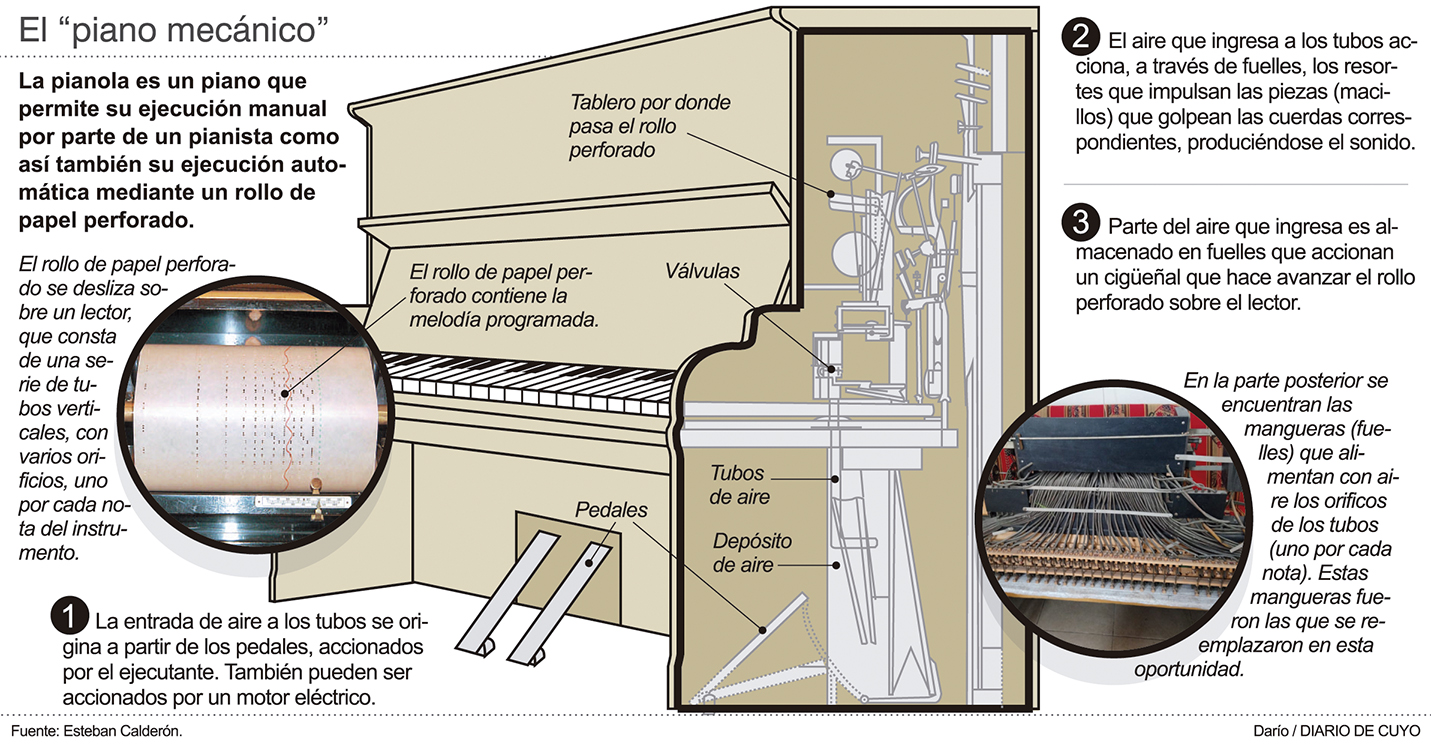 El “piano mecánico”

La pianola es un piano que permite su ejecución manual por parte de un pianista como así también su ejecución automática mediante un rollo de papel perforado.

El rollo de papel perforado se desliza sobre un lector, que consta de una serie de tubos verticales, con varios orificios, uno por cada nota del instrumento.

El rollo de papel perforado contiene la melodía programada.

Tablero por donde pasa el rollo perforado

Válvulas

Tubos de aire

Depósito de aire

Pedales

1 La entrada de aire a los tubos se origina a partir de los pedales, accionados por el ejecutante. También pueden ser accionados por un motor eléctrico.

2 El aire que ingresa a los tubos acciona, a través de fuelles, los resortes que impulsan las piezas (macillos) que golpean las cuerdas correspondientes, produciéndose el sonido.

3 Parte del aire que ingresa es almacenado en fuelles que accionan un cigüeñal que hace avanzar el rollo perforado sobre el lector.

En la parte posterior se encuentran las mangueras (fuelles) que alimentan con aire los orificos de los tubos (uno por cada nota). Estas mangueras fueron las que se reemplazaron en esta oportunidad.

Fuente: Esteban Calderón.

Darío / DIARIO DE CUYO