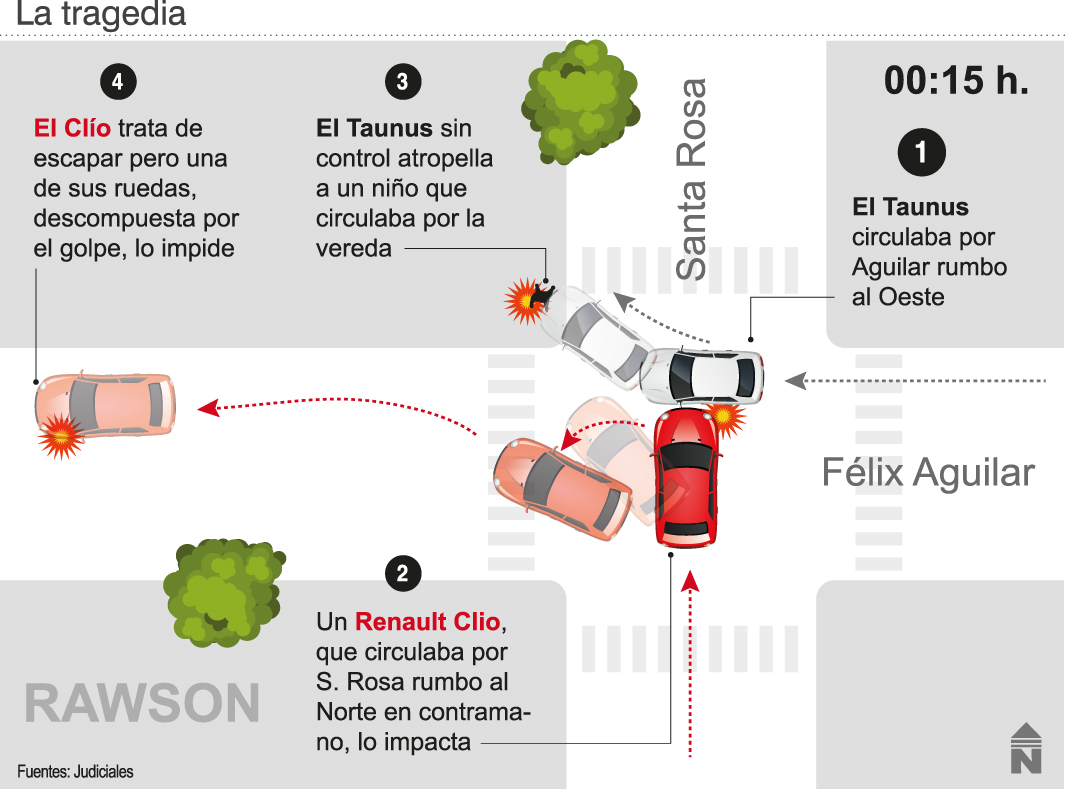 La tragedia

00:15 h.

1
El Taunus circulaba por Aguilar rumbo al Oeste

2
Un Renault Clio, que circulaba por S. Rosa rumbo al Norte en contramano, lo impacta

3
El Taunus sin control atropella a un niño que circulaba por la vereda

4
El Clío trata de escapar pero una de sus ruedas, descompuesta por el golpe, lo impide

Santa Rosa

Félix Aguilar

RAWSON

Fuentes: Judiciales

N