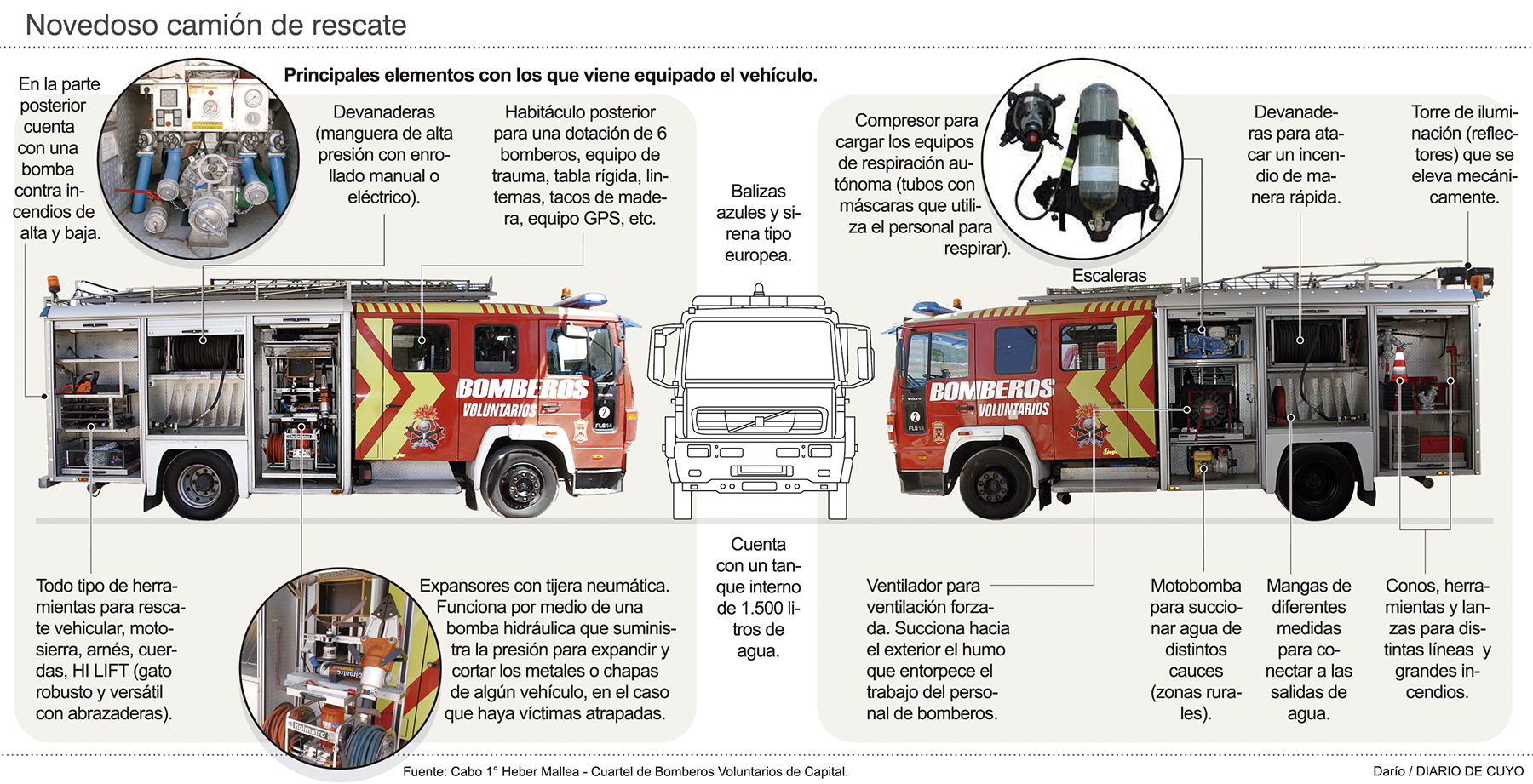 Novedoso camión de rescate

Principales elementos con los que viene equipado el vehículo.

En la parte posterior cuenta con una bomba contra incendios de alta y baja.

Devanaderas (manguera de alta presión con enrollado manual o eléctrico).

Habitáculo posterior para una dotación de 6 bomberos, equipo de trauma, tabla rígida, linternas, tacos de madera, equipo GPS, etc.

Balizas azules y sirena tipo europea.

Compresor para cargar los equipos de respiración autónoma (tubos con máscaras que utiliza el personal para respirar).

Devanaderas para atacar un incendio de manera rápida.

Torre de iluminación (reflectores) que se eleva mecánicamente.

Escaleras

BOMBEROS VOLUNTARIOS

BOMBEROS VOLUNTARIOS

Todo tipo de herramientas para rescate vehicular, motosierra, arnés, cuerdas, HI LIFT (gato robusto y versátil con abrazaderas).

Expansores con tijera neumática. Funciona por medio de una bomba hidráulica que suministra la presión para expandir y cortar los metales o chapas de algún vehículo, en el caso que haya víctimas atrapadas.

Cuenta con un tanque interno de 1.500 litros de agua.

Ventilador para ventilación forzada. Succiona hacia el exterior el humo que entorpece el trabajo del personal de bomberos.

Motobomba para succionar agua de distintos cauces (zonas rurales).

Mangas de diferentes medidas para conectar a las salidas de agua.

Conos, herramientas y lanzas para distintas líneas y grandes incendios.

Fuente: Cabo 1° Heber Mallea - Cuartel de Bomberos Voluntarios de Capital.

Darío / DIARIO DE CUYO